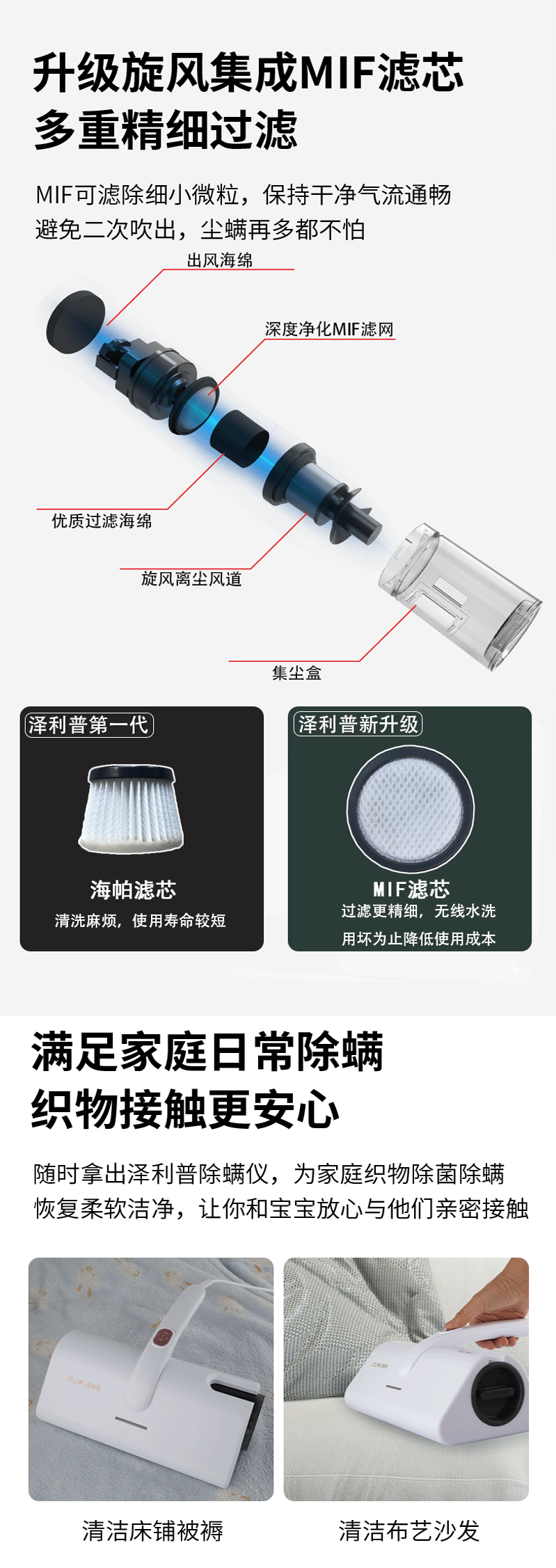 升级旋风集成MIF滤芯
多重精细过滤

MIF可滤除细小微粒，保持干净气流通畅
避免二次吹出，尘螨再多都不怕

出风海绵

深度净化MIF滤网

优质过滤海绵

旋风离尘风道

集尘盒

泽利普第一代

海帕滤芯
清洗麻烦，使用寿命较短

泽利普新升级

MIF滤芯
过滤更精细，无线水洗
用坏为止降低使用成本

满足家庭日常除螨
织物接触更安心

随时拿出泽利普除螨仪，为家庭织物除菌除螨
恢复柔软洁净，让你和宝宝放心与他们亲密接触

清洁床铺被褥

清洁布艺沙发