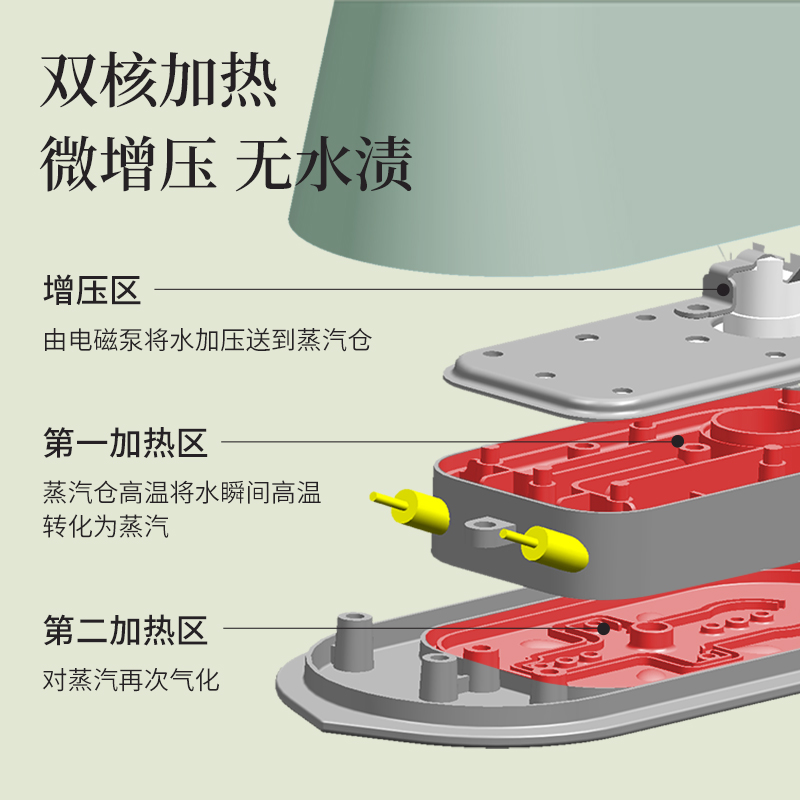 双核加热
微增压 无水渍

增压区
由电磁泵将水加压送到蒸汽仓

第一加热区
蒸汽仓高温将水瞬间高温转化为蒸汽

第二加热区
对蒸汽再次气化